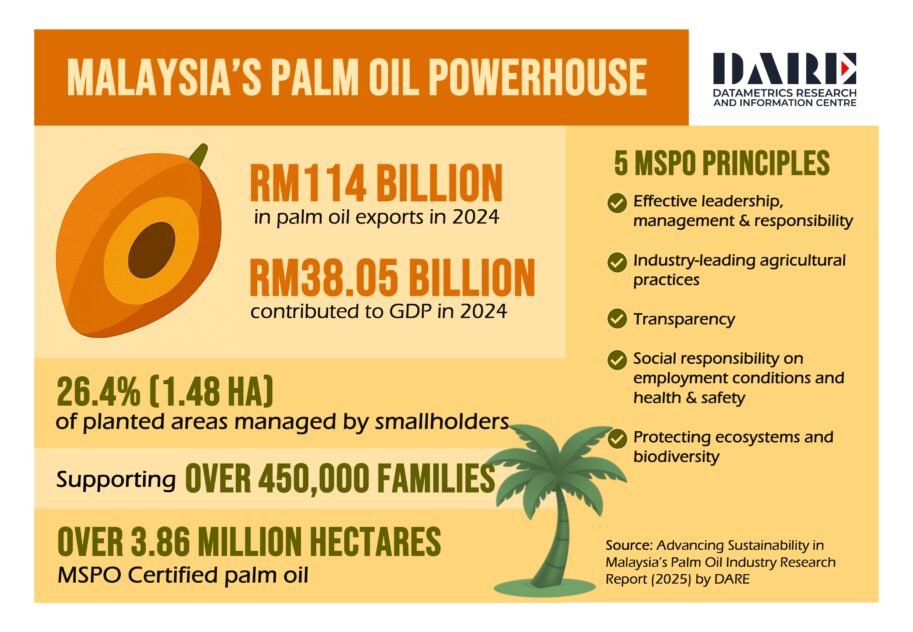 MALAYSIA'S PALM OIL POWERHOUSE

DARE
DATAMETRICS RESEARCH AND INFORMATION CENTRE

RM114 BILLION
in palm oil exports in 2024

RM38.05 BILLION
contributed to GDP in 2024

26.4% (1.48 HA)
of planted areas managed by smallholders

Supporting OVER 450,000 FAMILIES

OVER 3.86 MILLION HECTARES
MSPO Certified palm oil

5 MSPO PRINCIPLES

Effective leadership, management & responsibility

Industry-leading agricultural practices

Transparency

Social responsibility on employment conditions and health & safety

Protecting ecosystems and biodiversity

Source: Advancing Sustainability in Malaysia's Palm Oil Industry Research Report (2025) by DARE